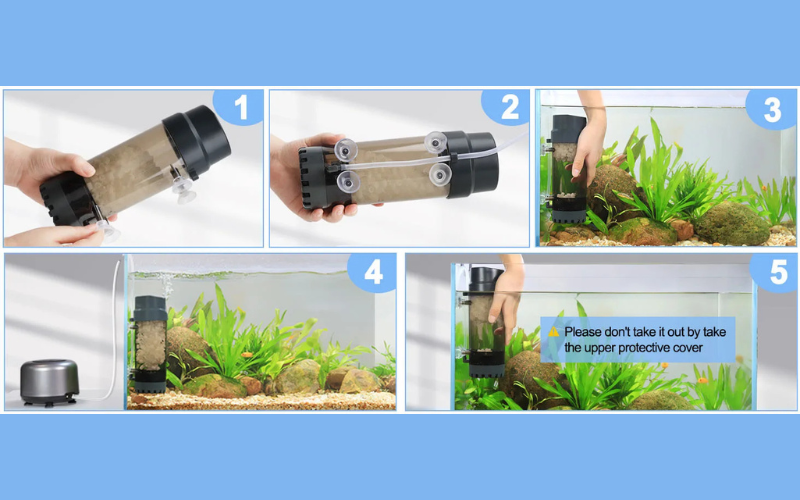 1

2

3

4

5

Please don't take it out by take the upper protective cover