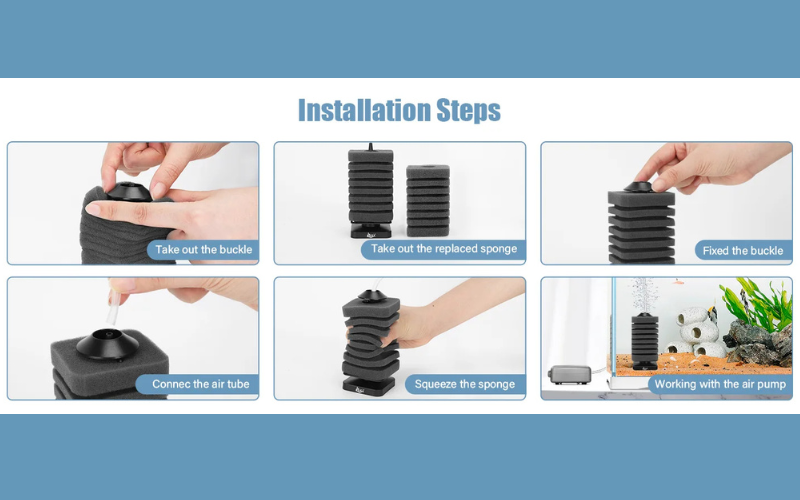 Installation Steps

Take out the buckle

Take out the replaced sponge

Fixed the buckle

Connec the air tube

Squeeze the sponge

Working with the air pump