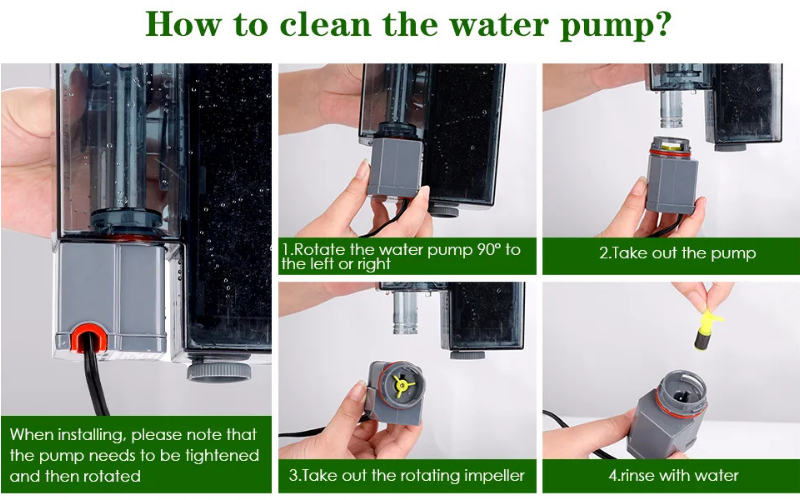 How to clean the water pump?

When installing, please note that the pump needs to be tightened and then rotated

1.Rotate the water pump 90° to the left or right

2.Take out the pump

3.Take out the rotating impeller

4.rinse with water