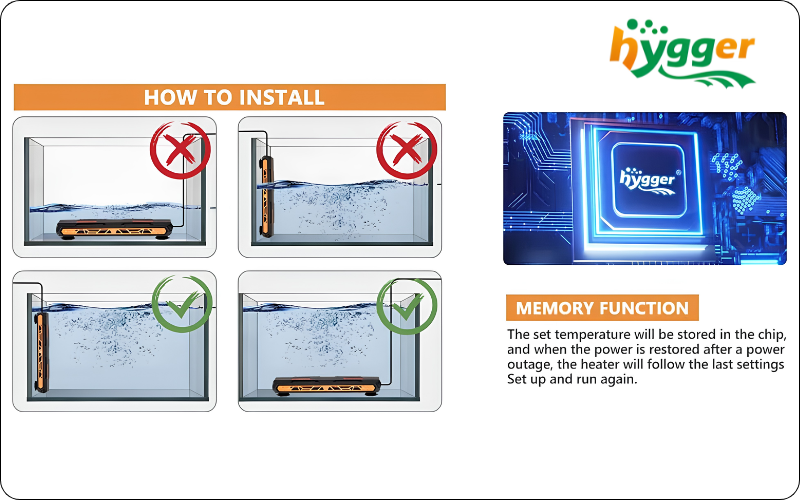 hygger

HOW TO INSTALL

hygger

MEMORY FUNCTION

The set temperature will be stored in the chip, and when the power is restored after a power outage, the heater will follow the last settings Set up and run again.