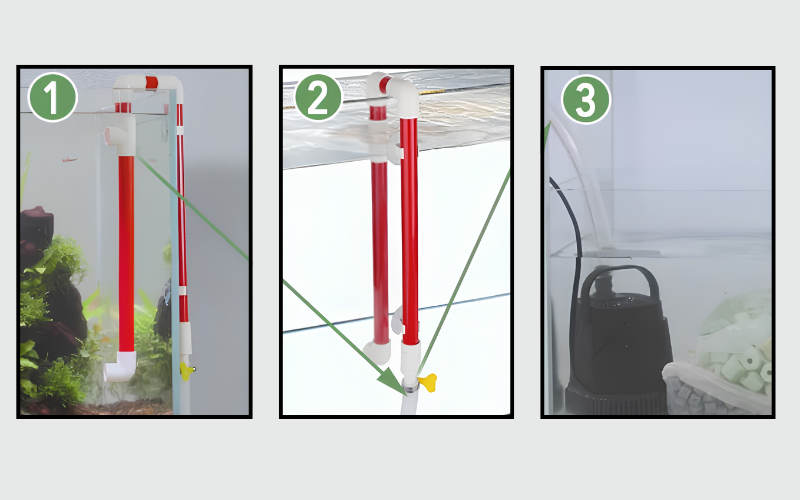 1

2

3