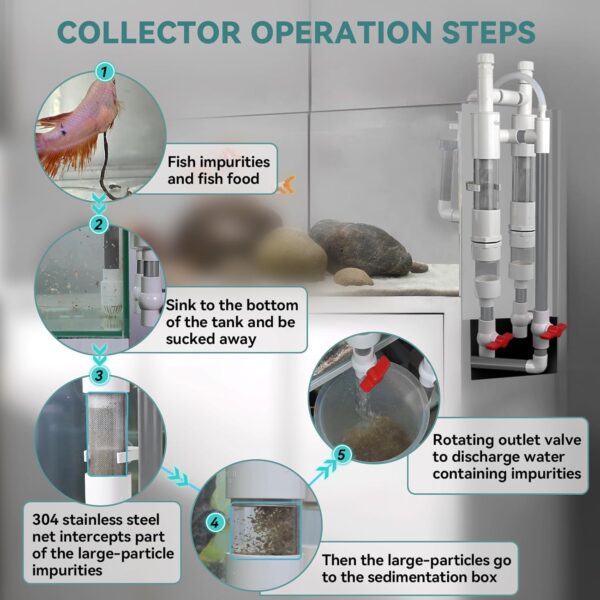 COLLECTOR OPERATION STEPS

1

Fish impurities and fish food

2

Sink to the bottom of the tank and be sucked away

3

304 stainless steel net intercepts part of the large-particle impurities

4

Then the large-particles go to the sedimentation box

5

Rotating outlet valve to discharge water containing impurities